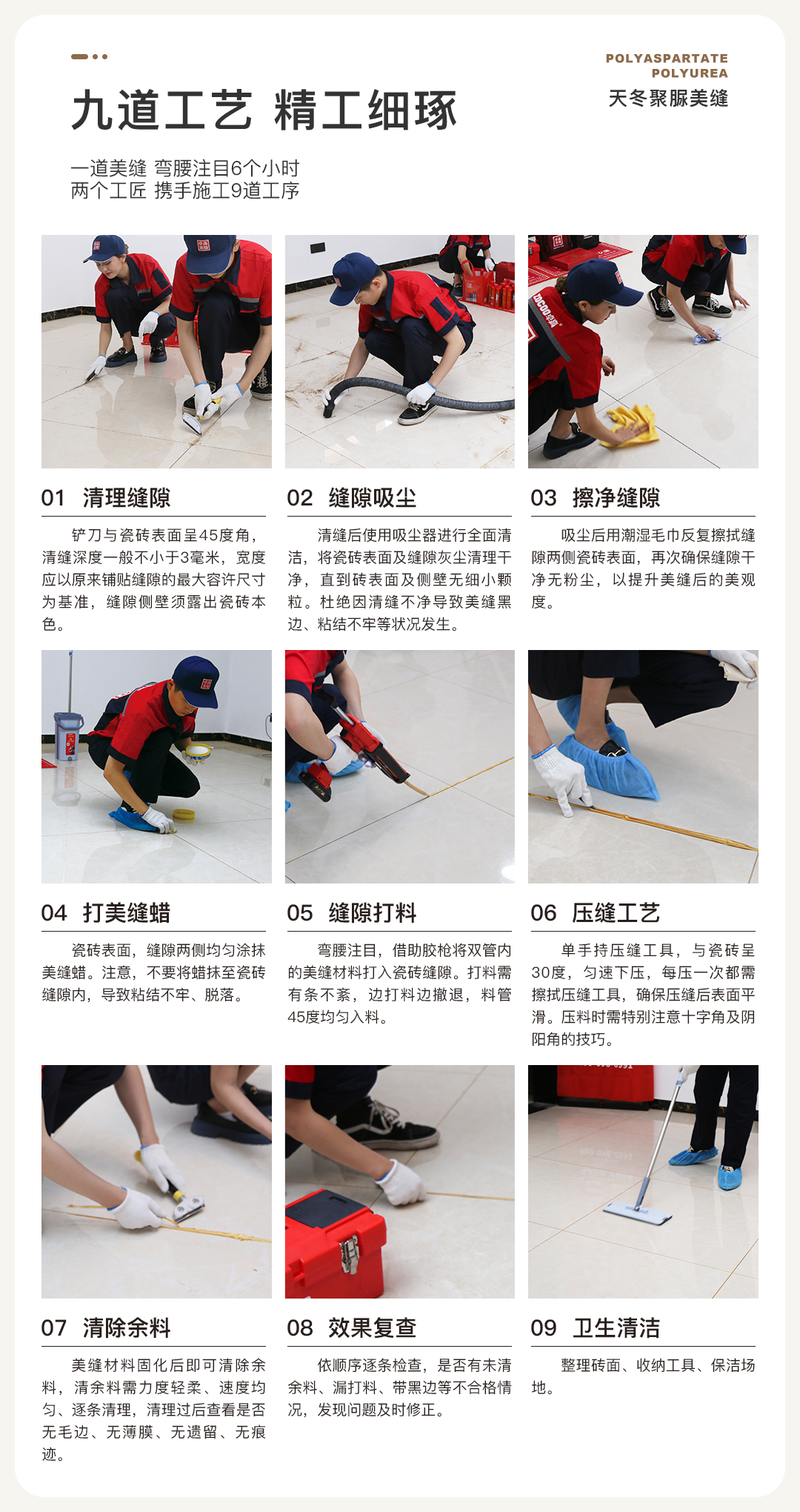 POLYASPARTATE
POLYUREA
天冬聚脲美缝

九道工艺 精工细琢

一道美缝 弯腰注目6个小时
两个工匠 携手施工9道工序

01 清理缝隙

铲刀与瓷砖表面呈45度角，清缝深度一般不小于3毫米，宽度应以原来铺贴缝隙的最大容许尺寸为基准，缝隙侧壁须露出瓷砖本色。

02 缝隙吸尘

清缝后使用吸尘器进行全面清洁，将瓷砖表面及缝隙灰尘清理干净，直到砖表面及侧壁无细小颗粒。杜绝因清缝不净导致美缝黑边、粘结不牢等状况发生。

03 擦净缝隙

吸尘后用潮湿毛巾反复擦拭缝隙两侧瓷砖表面，再次确保缝隙干净无粉尘，以提升美缝后的美观度。

04 打美缝蜡

瓷砖表面，缝隙两侧均匀涂抹美缝蜡。注意，不要将蜡抹至瓷砖缝隙内，导致粘结不牢、脱落。

05 缝隙打料

弯腰注目，借助胶枪将双管内的美缝材料打入瓷砖缝隙。打料需有条不紊，边打料边撤退，料管45度均匀入料。

06 压缝工艺

单手持压缝工具，与瓷砖呈30度，匀速下压，每压一次都需擦拭压缝工具，确保压缝后表面平滑。压料时需特别注意十字角及阴阳角的技巧。

07 清除余料

美缝材料固化后即可清除余料，清余料需力度轻柔、速度均匀、逐条清理，清理过后查看是否无毛边、无薄膜、无遗留、无痕迹。

08 效果复查

依顺序逐条检查，是否有未清余料、漏打料、带黑边等不合格情况，发现问题及时修正。

09 卫生清洁

整理砖面、收纳工具、保洁场地。